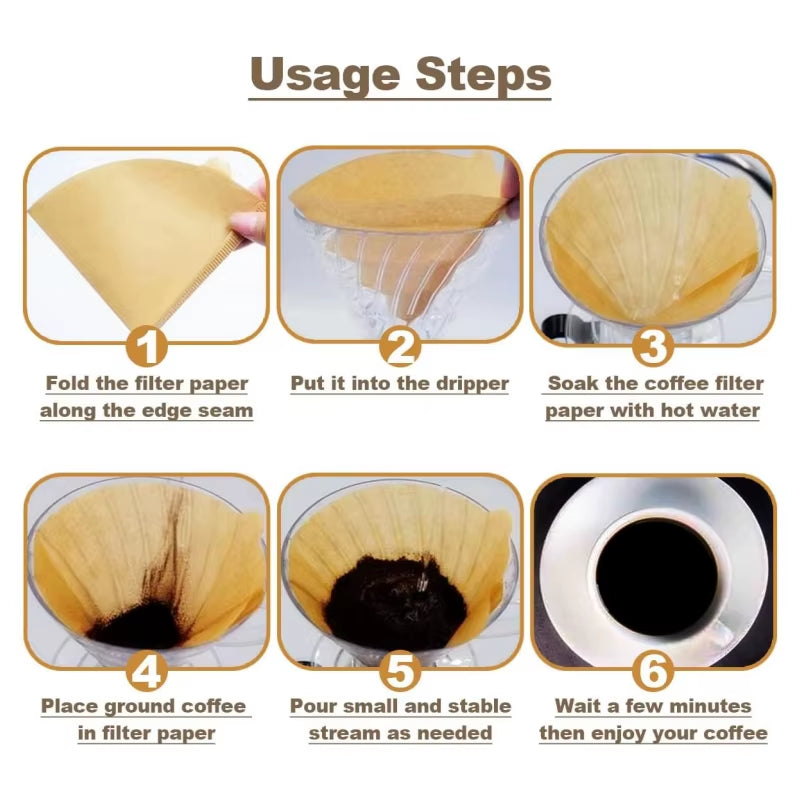 Usage Steps

1
Fold the filter paper along the edge seam

2
Put it into the dripper

3
Soak the coffee filter paper with hot water

4
Place ground coffee in filter paper

5
Pour small and stable stream as needed

6
Wait a few minutes then enjoy your coffee